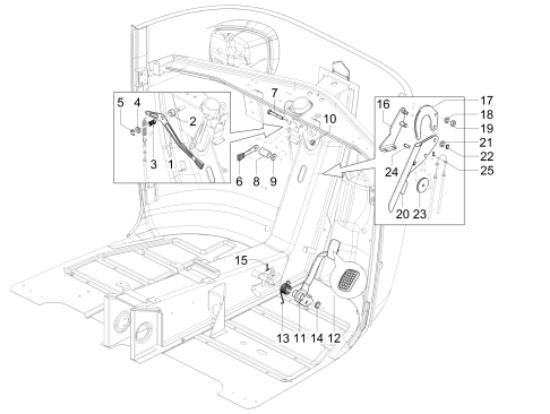 5
4
2
3
1
7
10
6
8
9
16
17
18
19
21
22
24
25
20
23
15
13
11
14
12