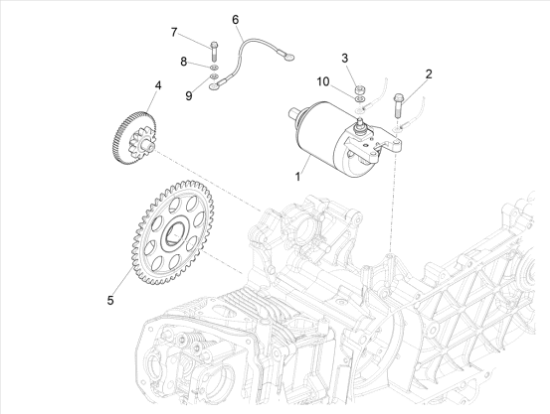 7
6
8
9
4
3
10
2
1
5