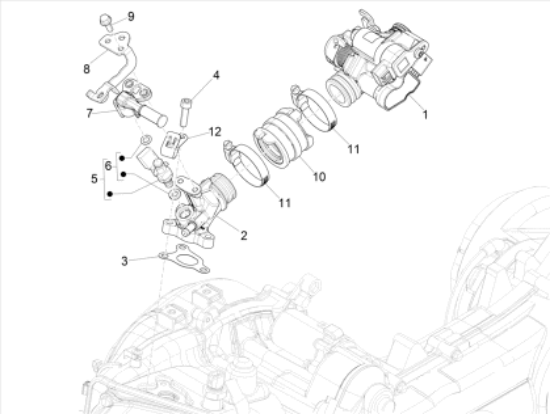 9
8
4
7
12
1
11
6
5
10
11
2
3