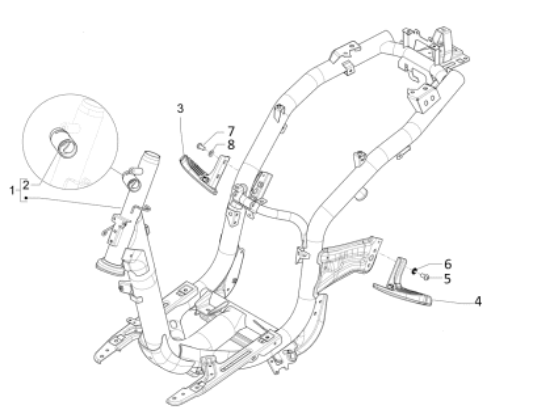 3
7
8
2
1
6
5
4