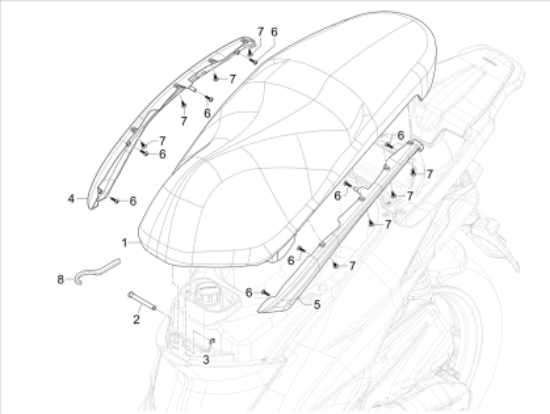 7
6
7
7
6
7
6
4
6
1
8
2
3
6
7
6
7
7
6
7
6
5