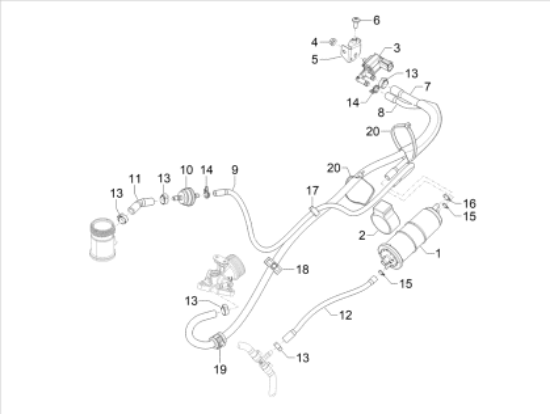 6
4
3
5
13
7
14
8
20
20
11
13
10
14
9
13
17
16
15
2
1
18
15
13
12
13
19