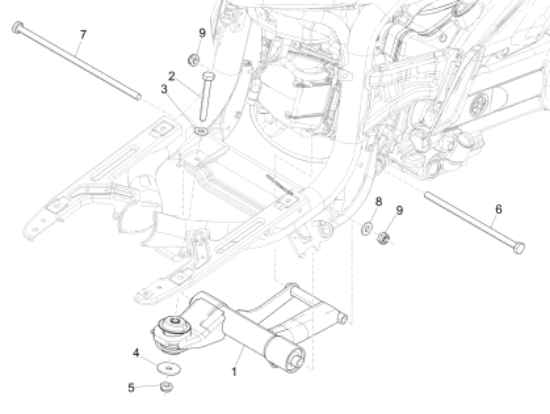 7
9
2
3
8
9
6
4
1
5