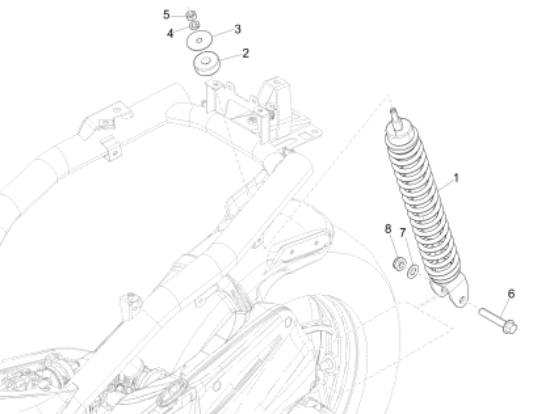 5
4
3
2
1
8
7
6