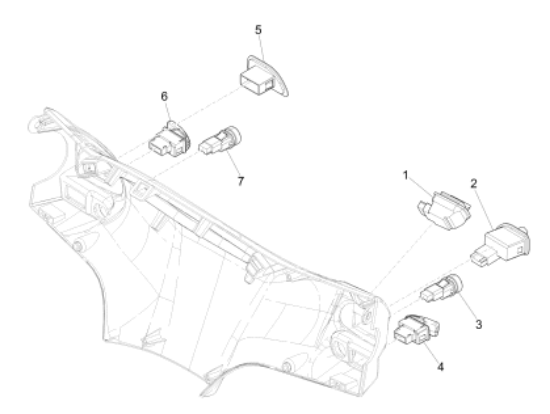 5
6
7
1
2
3
4