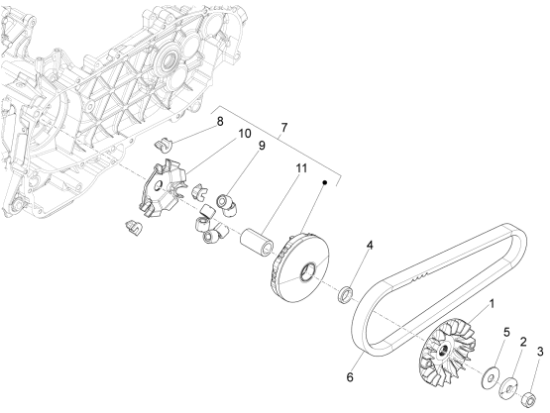 8
10
7
9
11
4
1
5
2
3
6