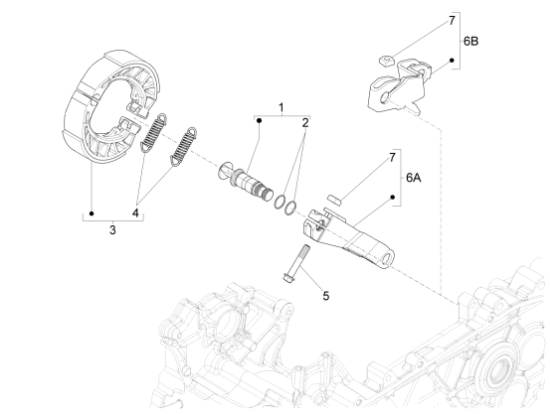 7
6B
1
2
7
6A
4
3
5