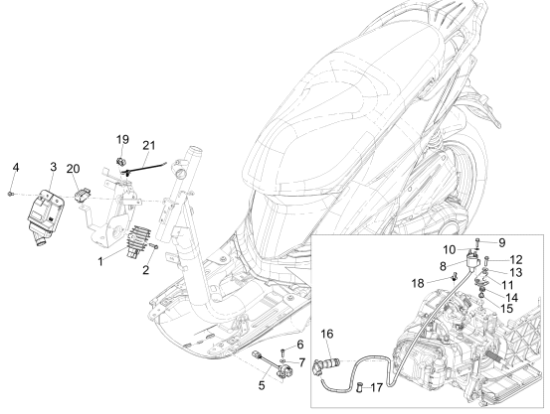 19
21
4
3
20
1
2
9
10
12
8
13
18
11
14
15
16
6
7
5
17