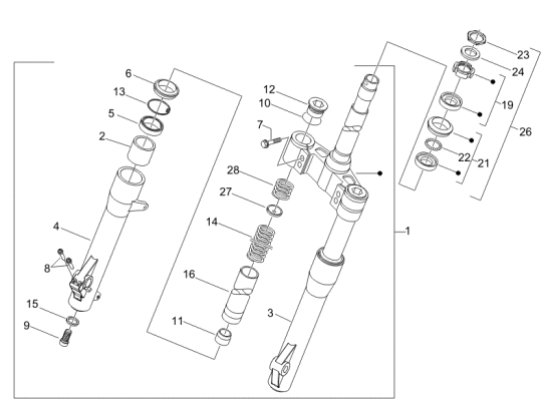 6
13
5
2
4
8
15
9
12
10
7
28
27
14
16
11
3
1
23
24
19
26
22
21