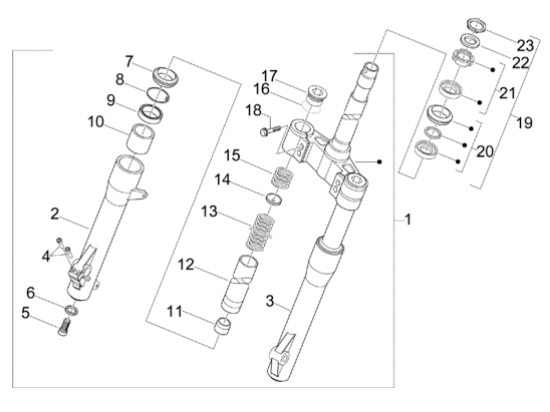 7
8
9
10
2
4
6
5
17
16
18
15
14
13
12
11
3
1
23
22
21
19
20