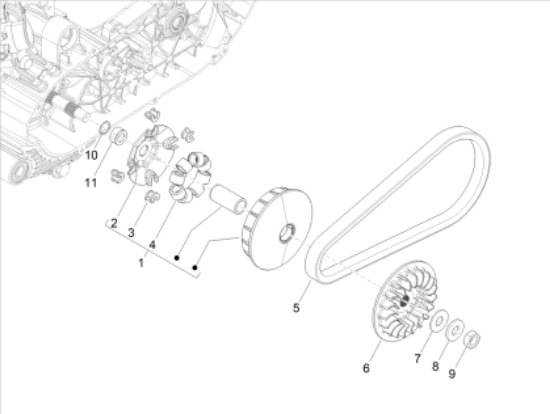 10
11
2
3
4
1
5
6
7
8
9