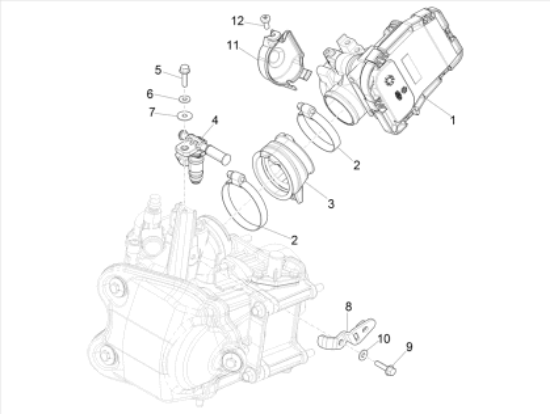 12
11
5
6
7
4
1
2
3
2
8
10
9