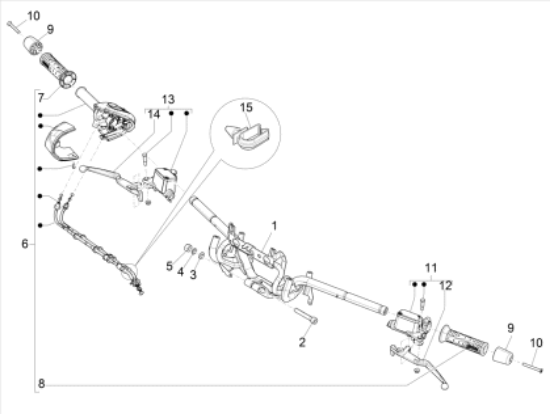 10
9
7
13
14
15
6
1
5
4
3
11
12
2
9
10
8