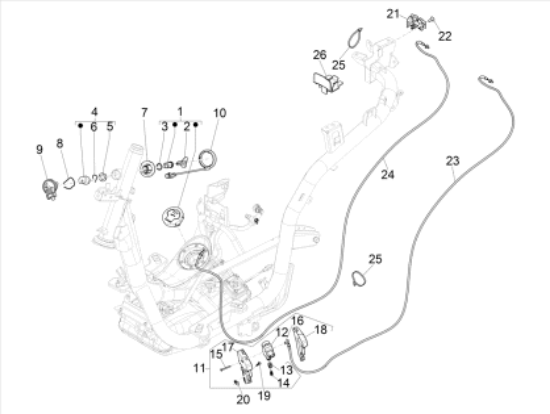 21
22
26
25
4
6
5
7
1
3
2
10
9
8
24
23
25
16
18
12
17
15
11
13
14
20
19