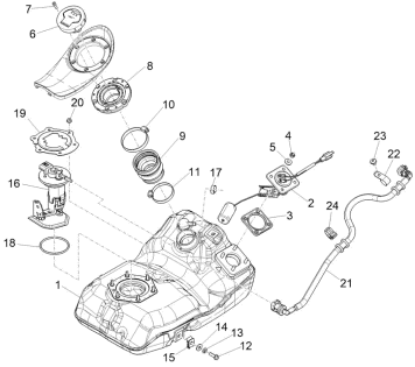 7
6
8
20
19
10
9
4
5
23
22
11
17
16
2
24
3
18
21
1
14
13
12
15