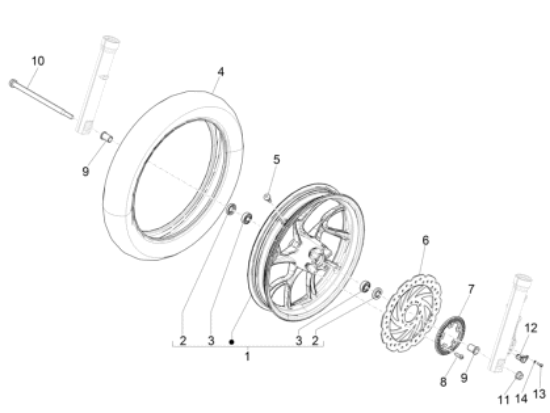 10
4
9
5
6
7
12
2
3
3
2
1
8
9
11
14
13