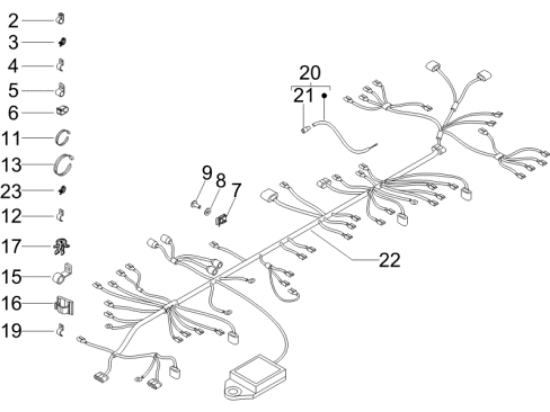 2
3
4
5
6
11
13
23
12
17
15
16
19
20
21
9
8
7
22