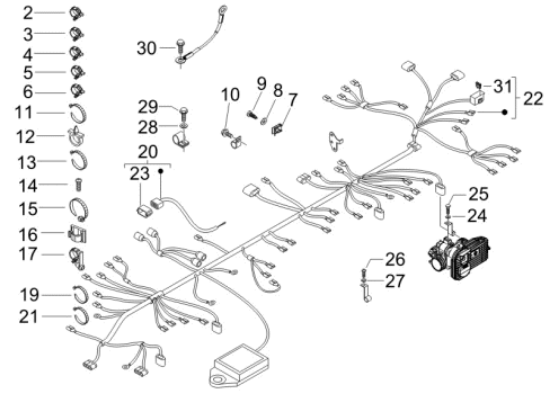 2
3
4
5
6
11
12
13
14
15
16
17
19
21
30
29
28
20
23
10
9
8
7
31
22
25
24
26
27