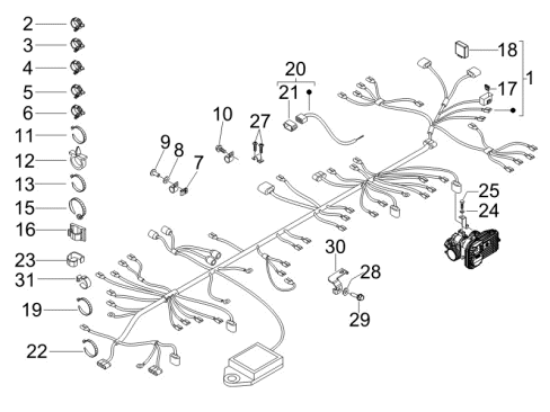 2
3
4
5
6
11
12
13
15
16
23
31
19
22
9
8
7
10
27
20
21
18
17
1
25
24
30
28
29