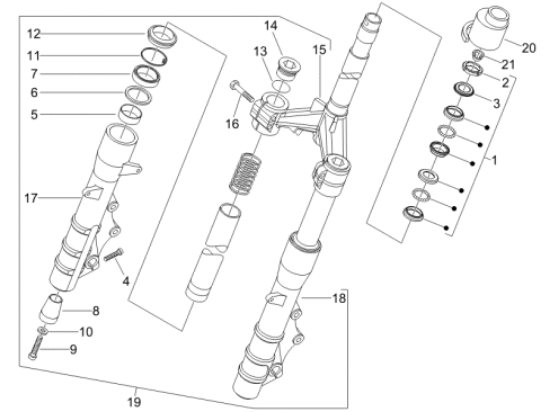 12
11
7
6
5
17
4
8
10
9
19
14
13
15
16
18
20
21
2
3
1