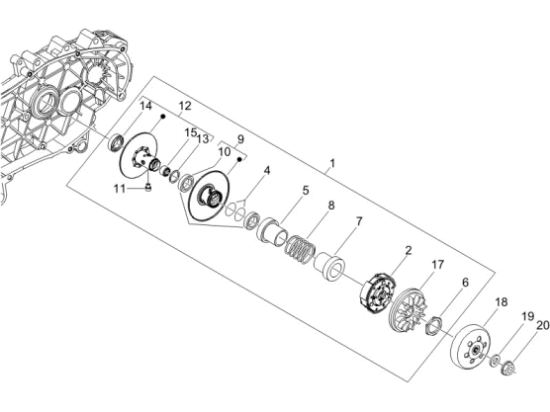 14
12
15
13
9
10
11
4
1
5
8
7
2
17
6
18
19
20