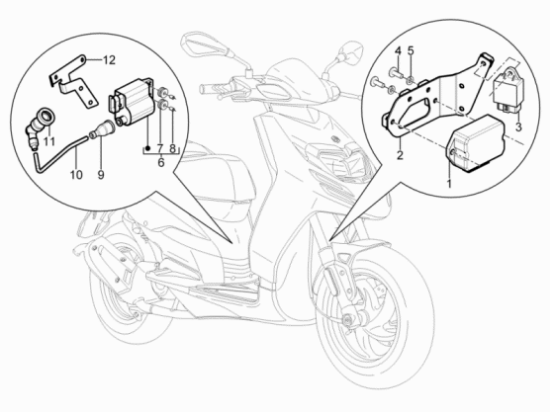 12
11
10
9
7
8
6
4
5
3
2
1