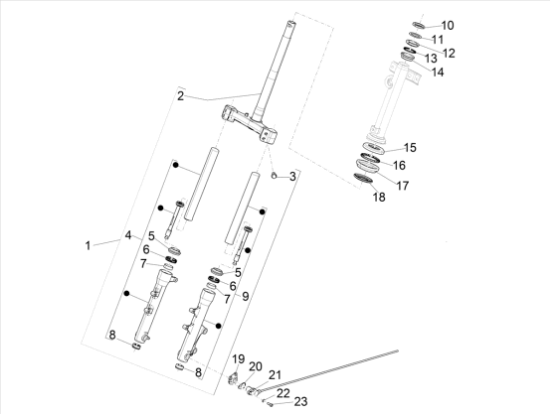 10
11
12
13
14
2
15
16
17
18
3
1
4
5
6
7
5
6
7
9
8
8
19
20
21
22
23