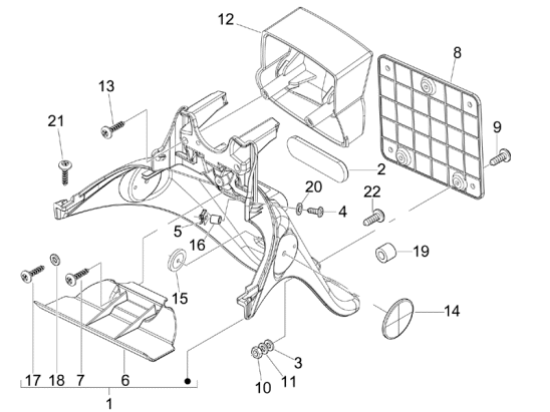 12
8
13
21
9
2
20
22
4
5
16
19
15
14
3
11
10
17
18
7
6
1