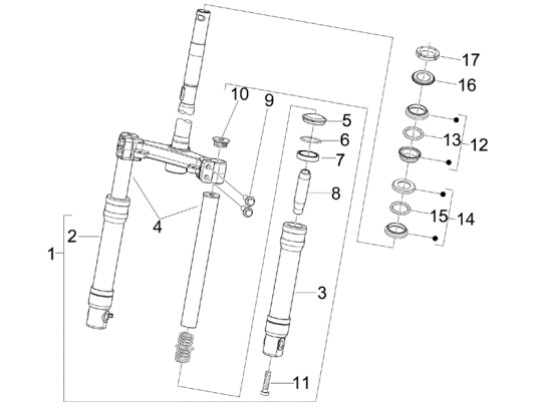 17
16
10
9
5
6
13
12
7
8
4
15
14
2
1
3
11