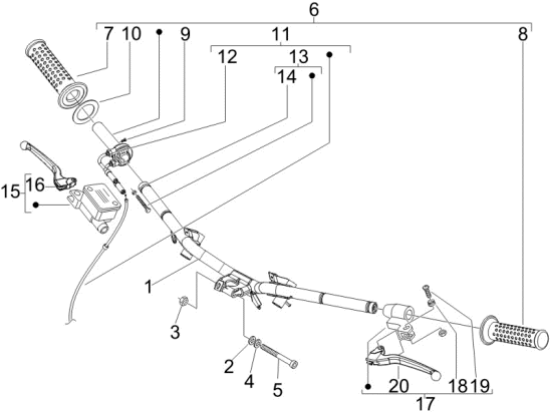 6
7
10
9
11
8
12
13
14
15
16
1
3
2
4
5
20
18
19
17