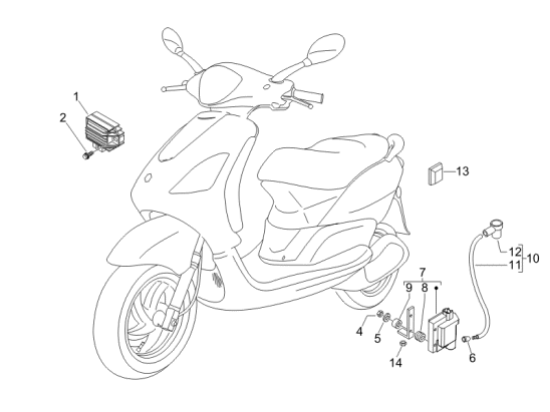 1
2
13
12
11
10
7
9
8
4
5
14
6