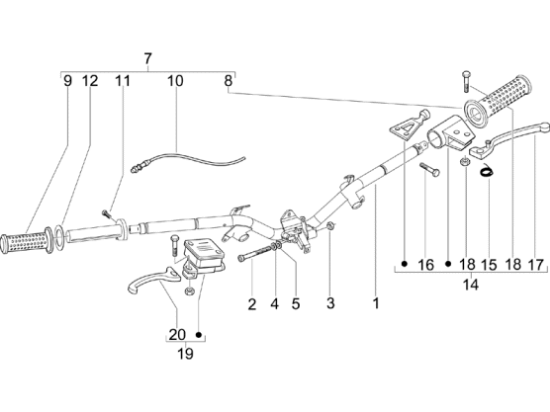 7
9 12 11 10 8
• 16 • 18 15 18 17
14
2 4 5 3 1
20 •
19