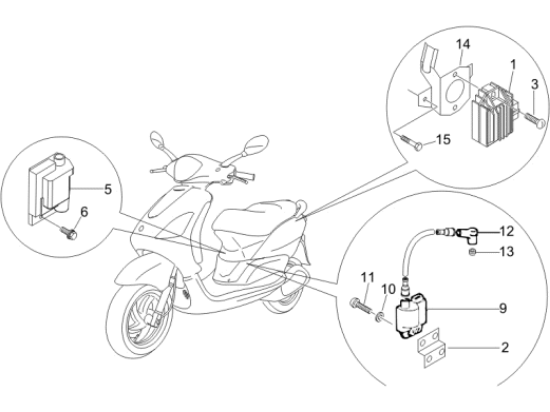 14
1
3
15
5
6
12
13
11
10
9
2