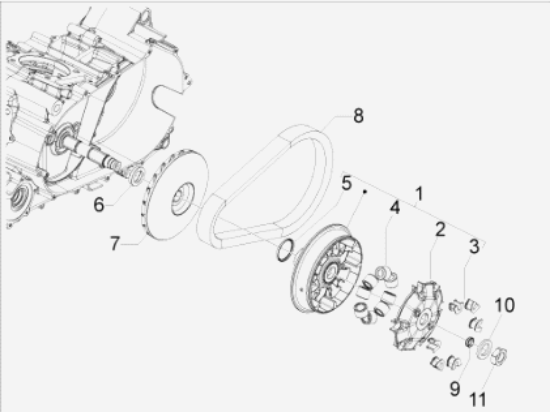 8
5
1
4
2
3
6
7
10
9
11