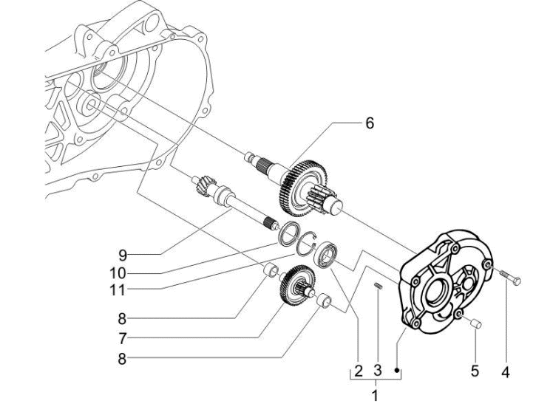 6
9
10
11
8
7
8
2
3
1
5
4