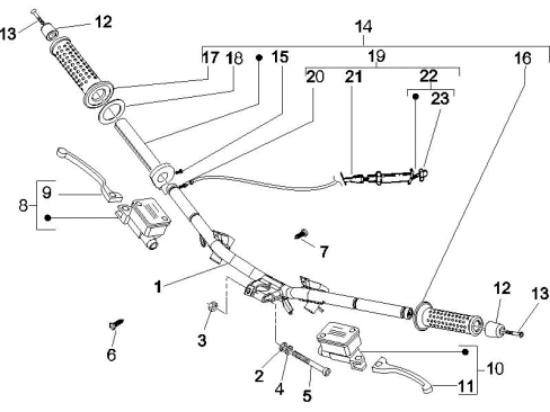 13
12
14
17
18
15
19
16
20
21
22
23
9
8
7
1
12
13
3
6
2
4
5
10
11