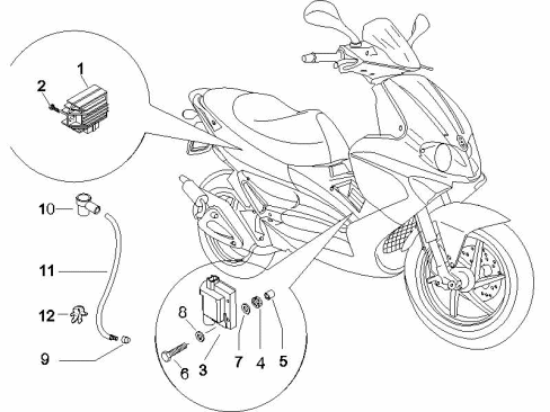 1
2
10
11
12
9
8
6
3
7
4
5