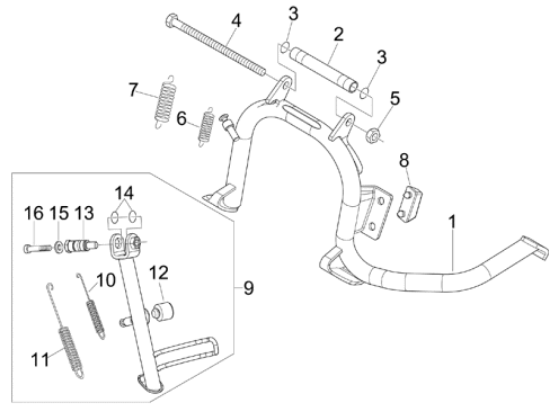 4
3
2
3
7
6
5
8
14
16 15 13
1
12
10
9
11