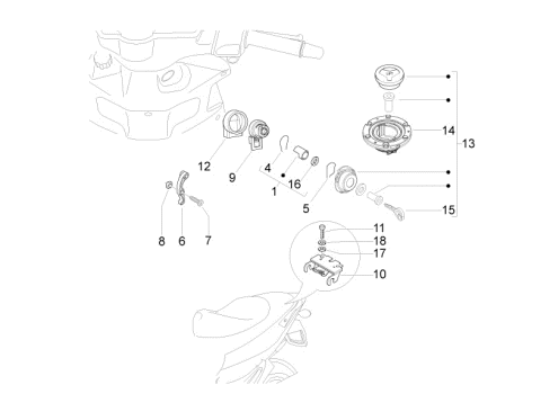 14
13
12
9
4
16
1
5
15
8
6
7
11
18
17
10