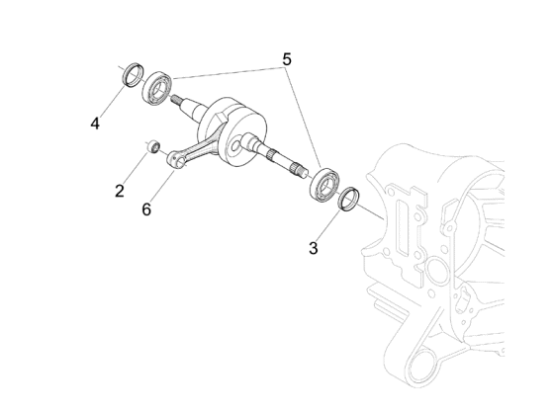 5
4
2
6
3