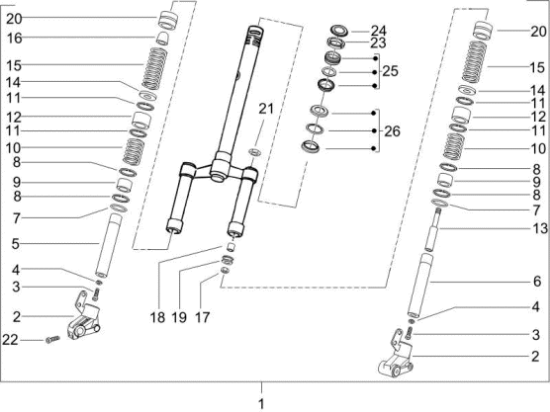 20
16
15
14
11
12
11
10
8
9
8
7
5
4
3
2
22
21
18
19
17
24
23
25
26
20
15
14
11
12
11
10
8
9
8
7
13
6
4
3
2
1