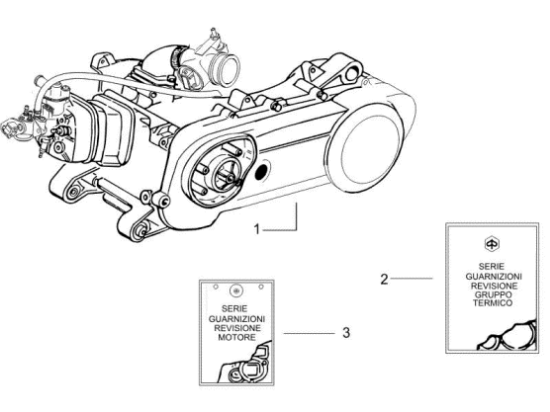 1

2

SERIE GUARNIZIONI REVISIONE GRUPPO TERMICO

SERIE GUARNIZIONI REVISIONE MOTORE

3