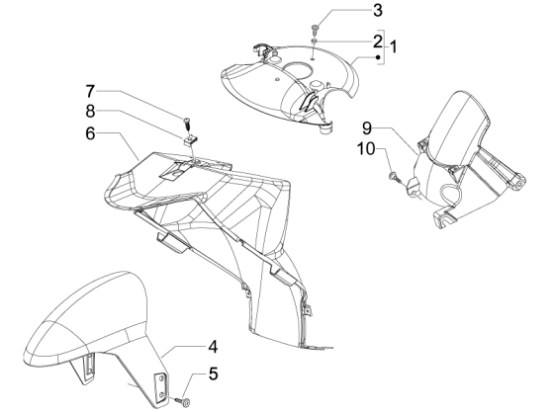 3
2
1
7
8
6
9
10
4
5