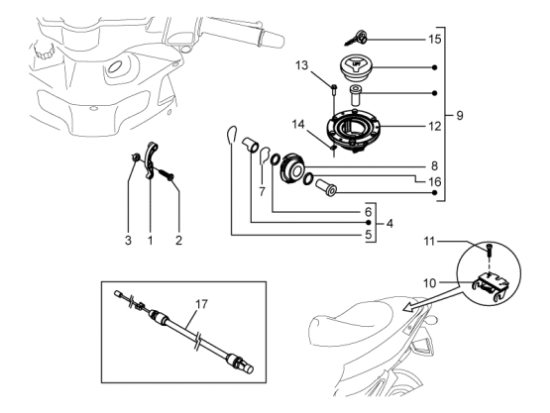 15
13
9
14
12
8
16
7
6
4
5
3
1
2
11
10
17