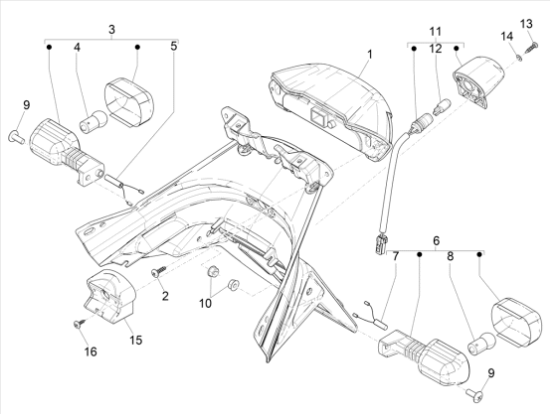 3
4
5
9
1
11
12
14
13
6
7
8
2
10
15
16
9