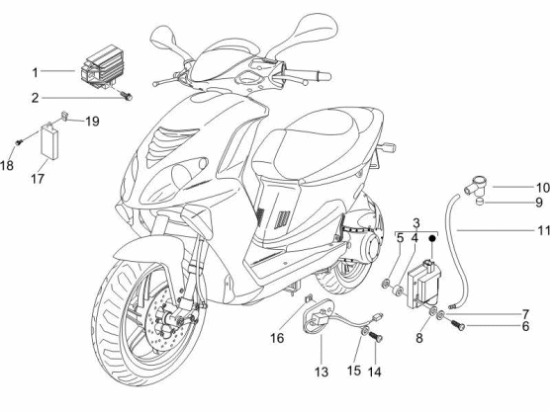 1
2
19
18
17
10
9
3
5
4
11
7
6
8
16
13
15
14