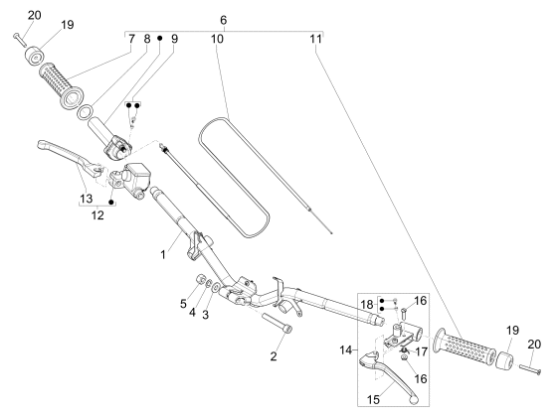 20
19
6
7
8
9
10
11
13
12
1
5
4
3
2
18
16
14
17
16
15
19
20