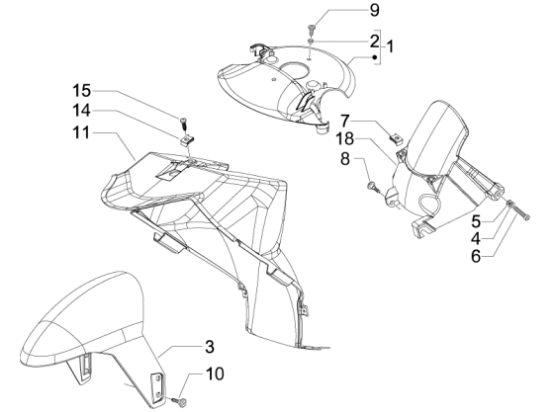 9
2
1
15
14
11
7
18
8
5
4
6
3
10