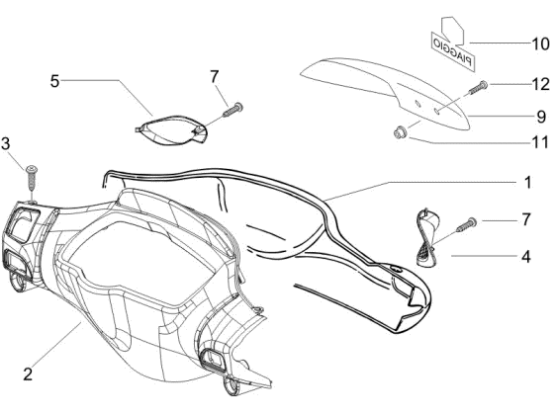 PIAGGIO
10
5
7
12
9
11
3
1
7
4
2