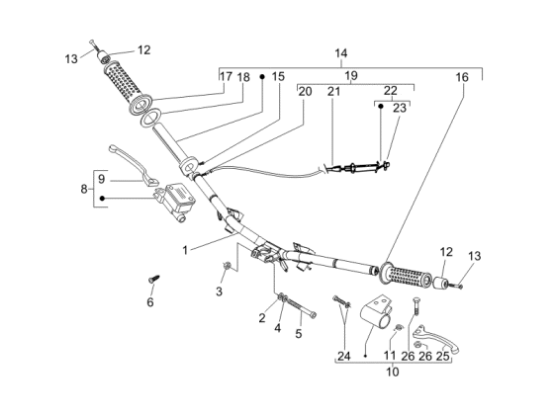 13
12
14
17
18
15
19
16
20
21
22
23
9
8
1
12
13
3
6
2
4
5
24
11
26
26
25
10